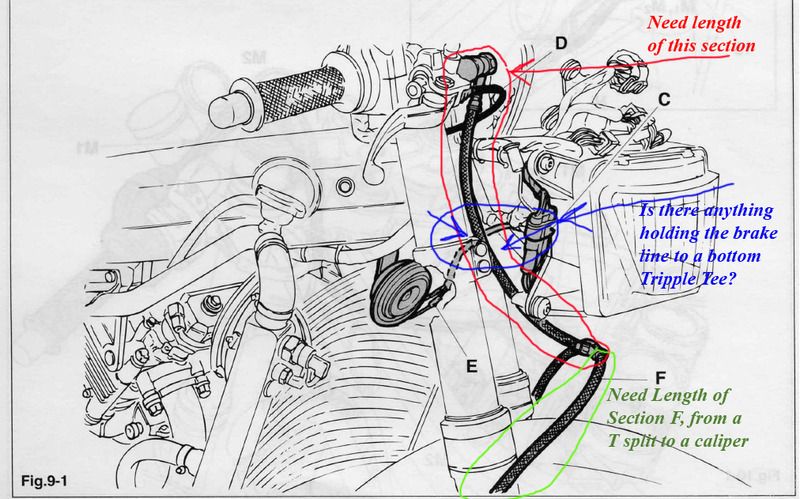 Need length of this section

D

C

Is there anything holding the brake line to a bottom Tripple Tee?

E

F

Need Length of Section F, from a T split to a caliper

Fig.9-1