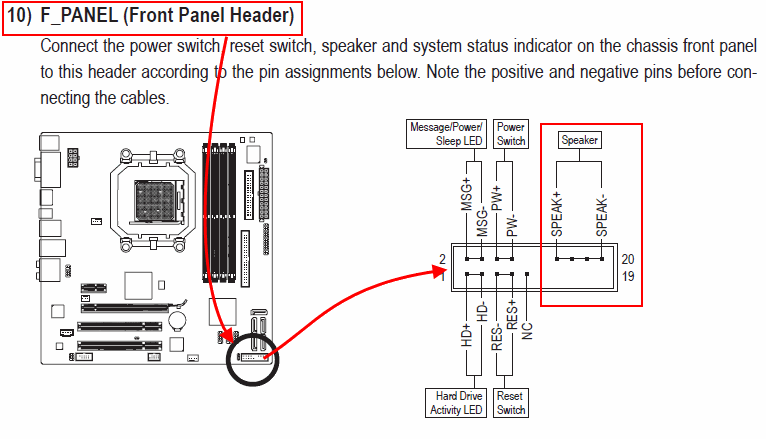 10) F_PANEL (Front Panel Header)

Connect the power switch, reset switch, speaker and system status indicator on the chassis front panel to this header according to the pin assignments below. Note the positive and negative pins before connecting the cables.

Message/Power/ Sleep LED

Power Switch

Speaker

MSG+
MSG-
PW+
PW-
SPEAK+
SPEAK-

2
1
20
19

HD+
HD-
RES-
RES+
NC

Hard Drive Activity LED

Reset Switch