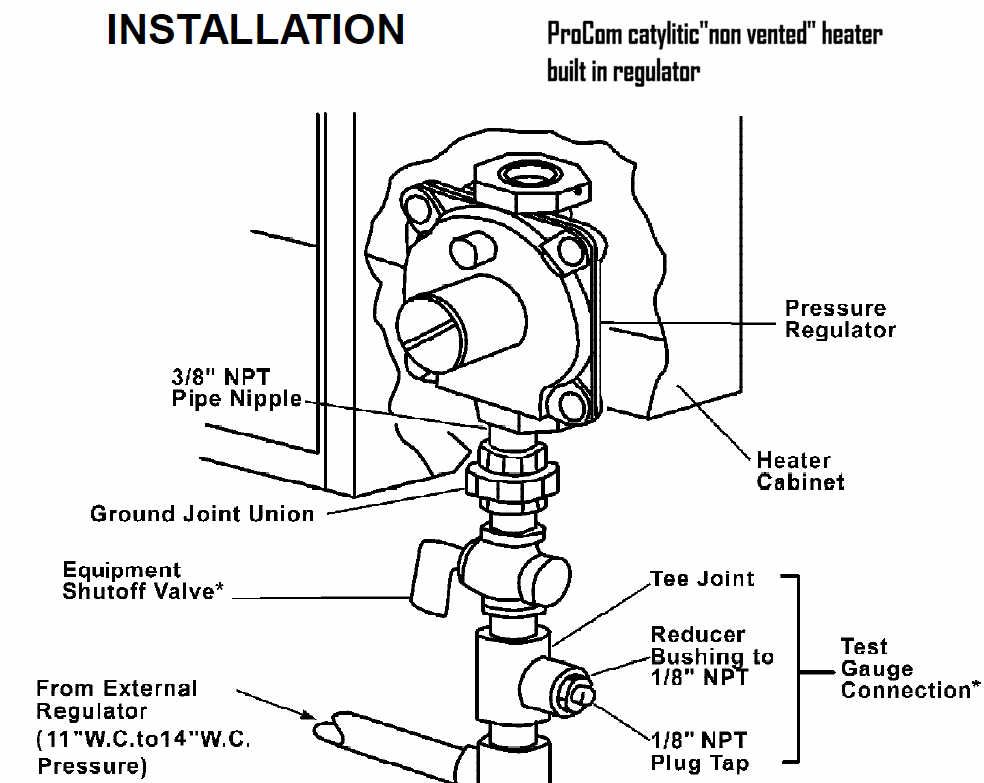 INSTALLATION

ProCom catylitic"non vented" heater built in regulator

Pressure Regulator

3/8" NPT Pipe Nipple

Heater Cabinet

Ground Joint Union

Equipment Shutoff Valve*

Tee Joint

Reducer Bushing to 1/8" NPT

Test Gauge Connection*

From External Regulator (11"W.C.to14"W.C. Pressure)

1/8" NPT Plug Tap